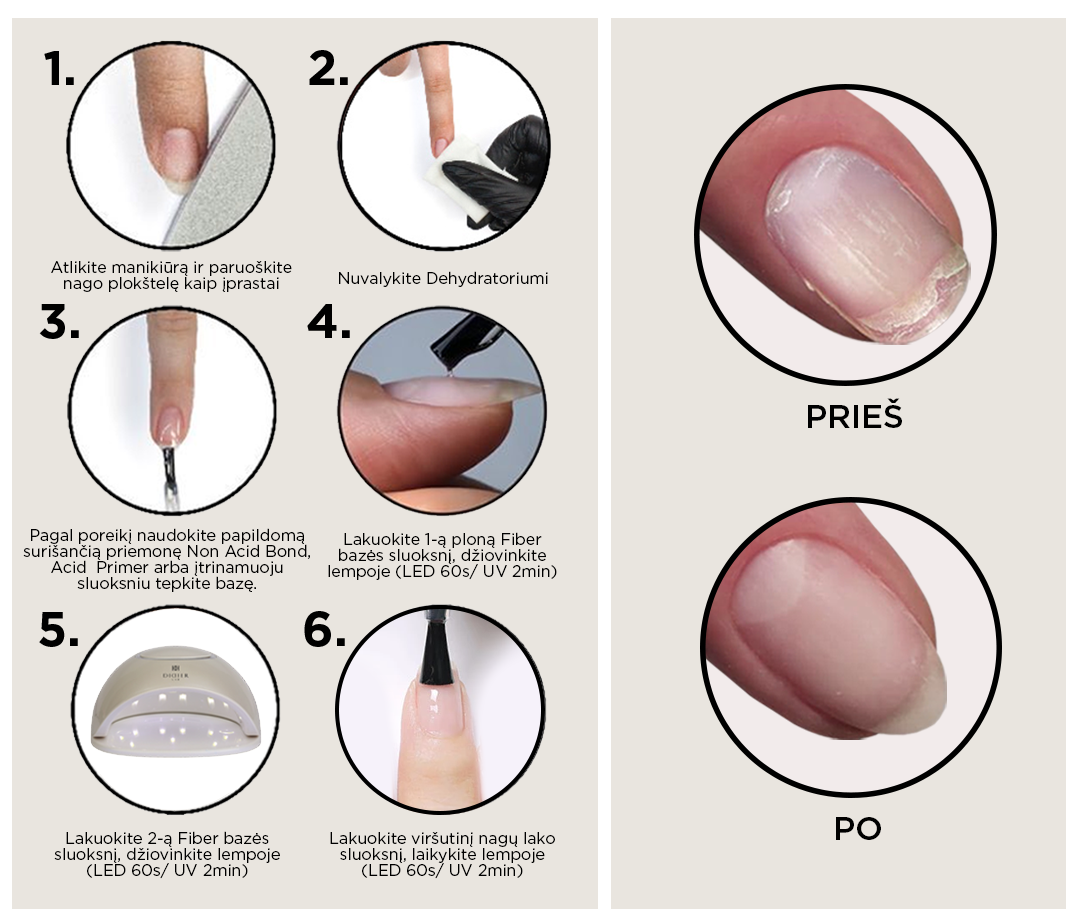 1.

Atlikite manikiūrą ir paruoškite nago plokštelę kaip įprastai

2.

Nuvalykite Dehydratoriumi

3.

Pagal poreikį naudokite papildomą surišančią priemonę Non Acid Bond, Acid Primer arba įtrinamuoju sluoksniu tepkite bazę.

4.

Lakuokite 1-ą ploną Fiber bazės sluoksnį, džiovinkite lempoje (LED 60s/ UV 2min)

5.

DIDIER

Lakuokite 2-ą Fiber bazės sluoksnį, džiovinkite lempoje (LED 60s/ UV 2min)

6.

Lakuokite viršutinį nagų lako sluoksnį, laikykite lempoje (LED 60s/ UV 2min)

PRIEŠ

PO